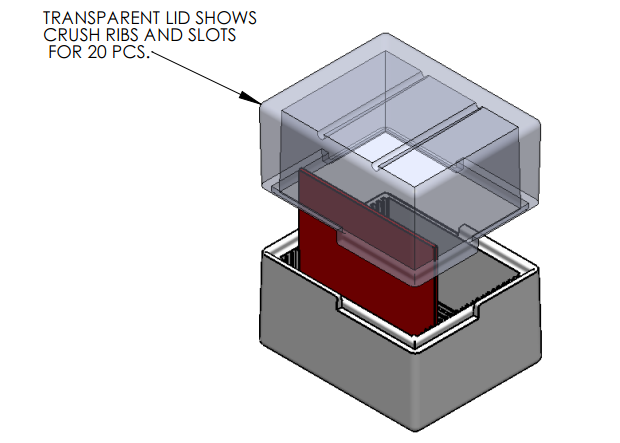 TRANSPARENT LID SHOWS CRUSH RIBS AND SLOTS FOR 20 PCS.